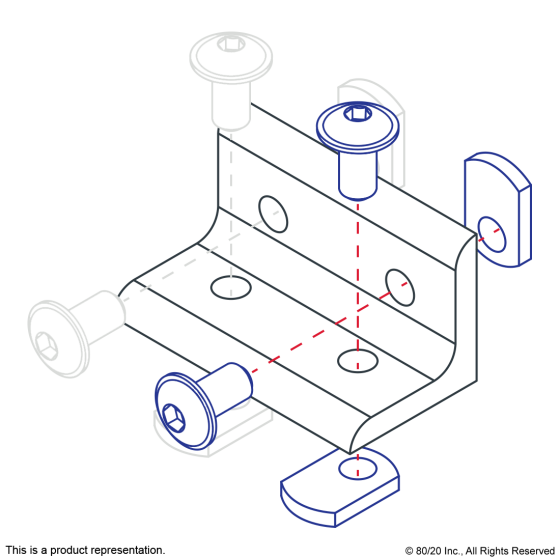 This is a product representation.

© 80/20 Inc., All Rights Reserved