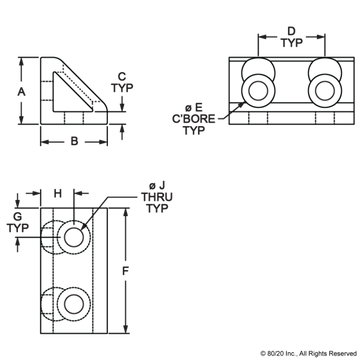 A

C
TYP

B

D
TYP

ø E
C'BORE
TYP

H

ø J
THRU
TYP

G
TYP

F

© 80/20 Inc., All Rights Reserved