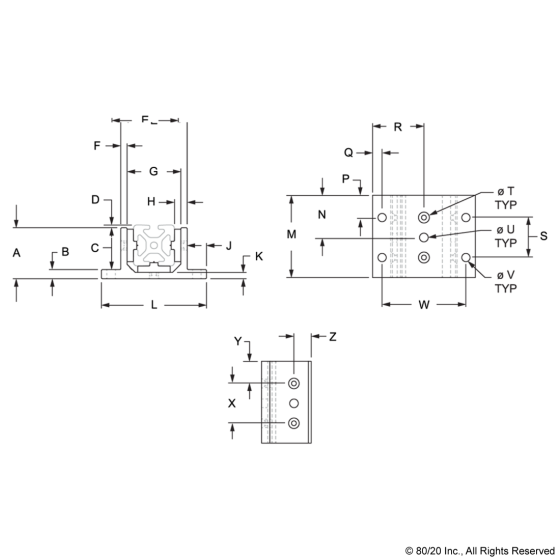 E
F
G
D
H
A
B
C
J
K
L
R
Q
P
N
M
ø T
TYP
ø U
TYP
S
ø V
TYP
W
Y
Z
X
© 80/20 Inc., All Rights Reserved