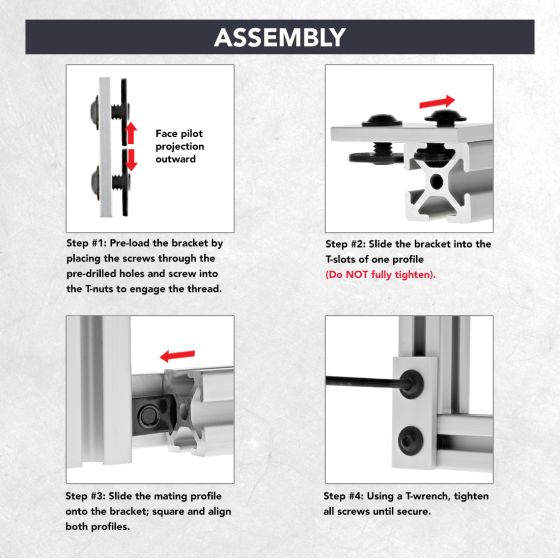 ASSEMBLY

Face pilot projection outward

Step #1: Pre-load the bracket by placing the screws through the pre-drilled holes and screw into the T-nuts to engage the thread.

Step #2: Slide the bracket into the T-slots of one profile (Do NOT fully tighten).

Step #3: Slide the mating profile onto the bracket; square and align both profiles.

Step #4: Using a T-wrench, tighten all screws until secure.