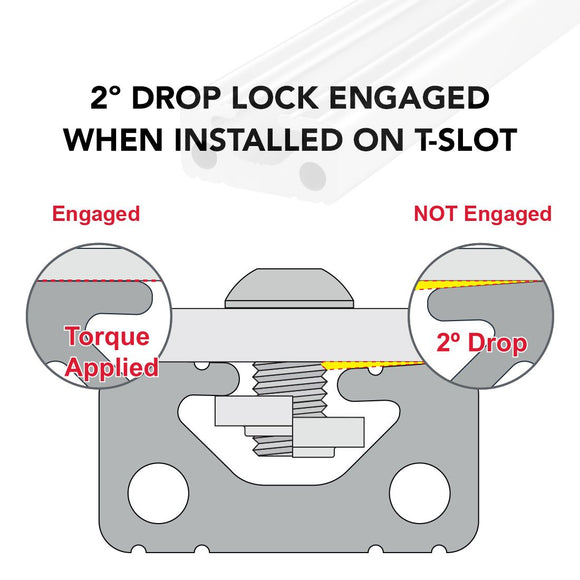 2° DROP LOCK ENGAGED WHEN INSTALLED ON T-SLOT

Engaged

NOT Engaged

Torque Applied

2º Drop