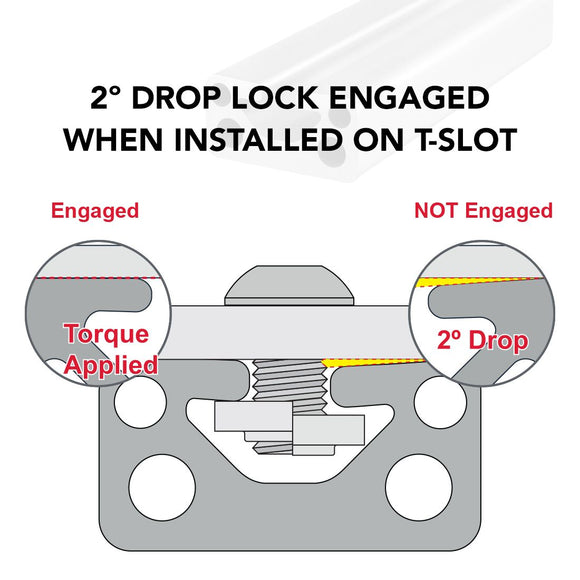 2° DROP LOCK ENGAGED WHEN INSTALLED ON T-SLOT

Engaged

NOT Engaged

Torque Applied

2º Drop