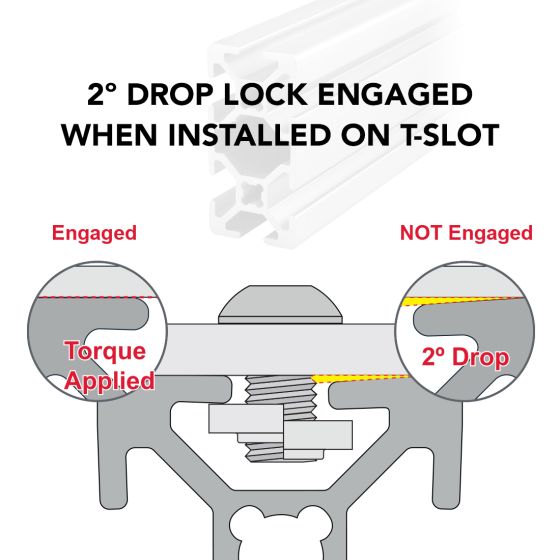 2° DROP LOCK ENGAGED WHEN INSTALLED ON T-SLOT

Engaged

NOT Engaged

Torque Applied

2º Drop